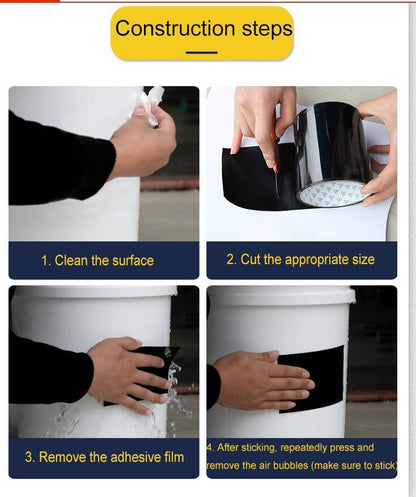 Construction steps

1. Clean the surface

2. Cut the appropriate size

3. Remove the adhesive film

4. After sticking, repeatedly press and remove the air bubbles (make sure to stick)