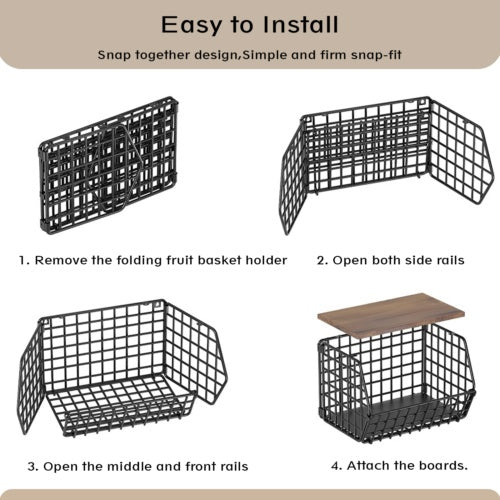 Easy to Install

Snap together design,Simple and firm snap-fit

1. Remove the folding fruit basket holder

2. Open both side rails

3. Open the middle and front rails

4. Attach the boards.